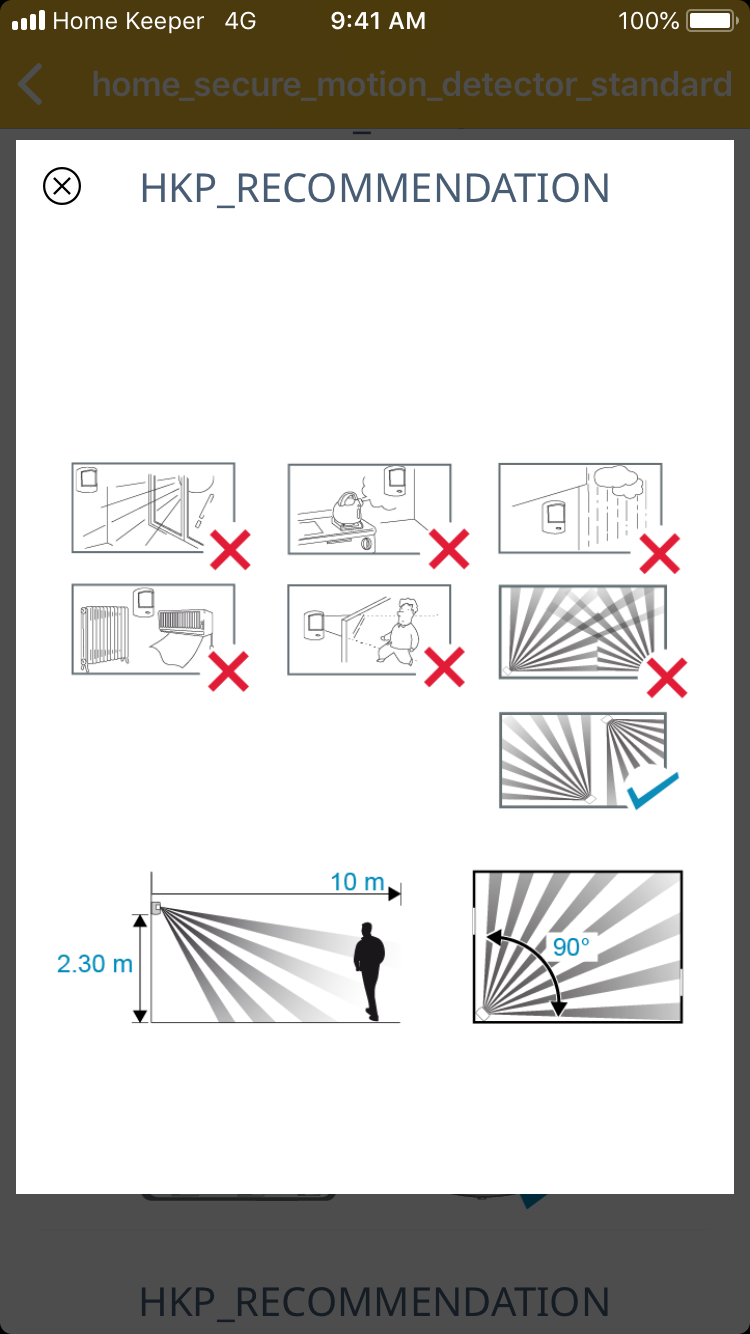 Home Keeper 4G 9:41 AM 100%

home_secure_motion_detector_standard

HKP_RECOMMENDATION

10 m

2.30 m

90°

HKP_RECOMMENDATION